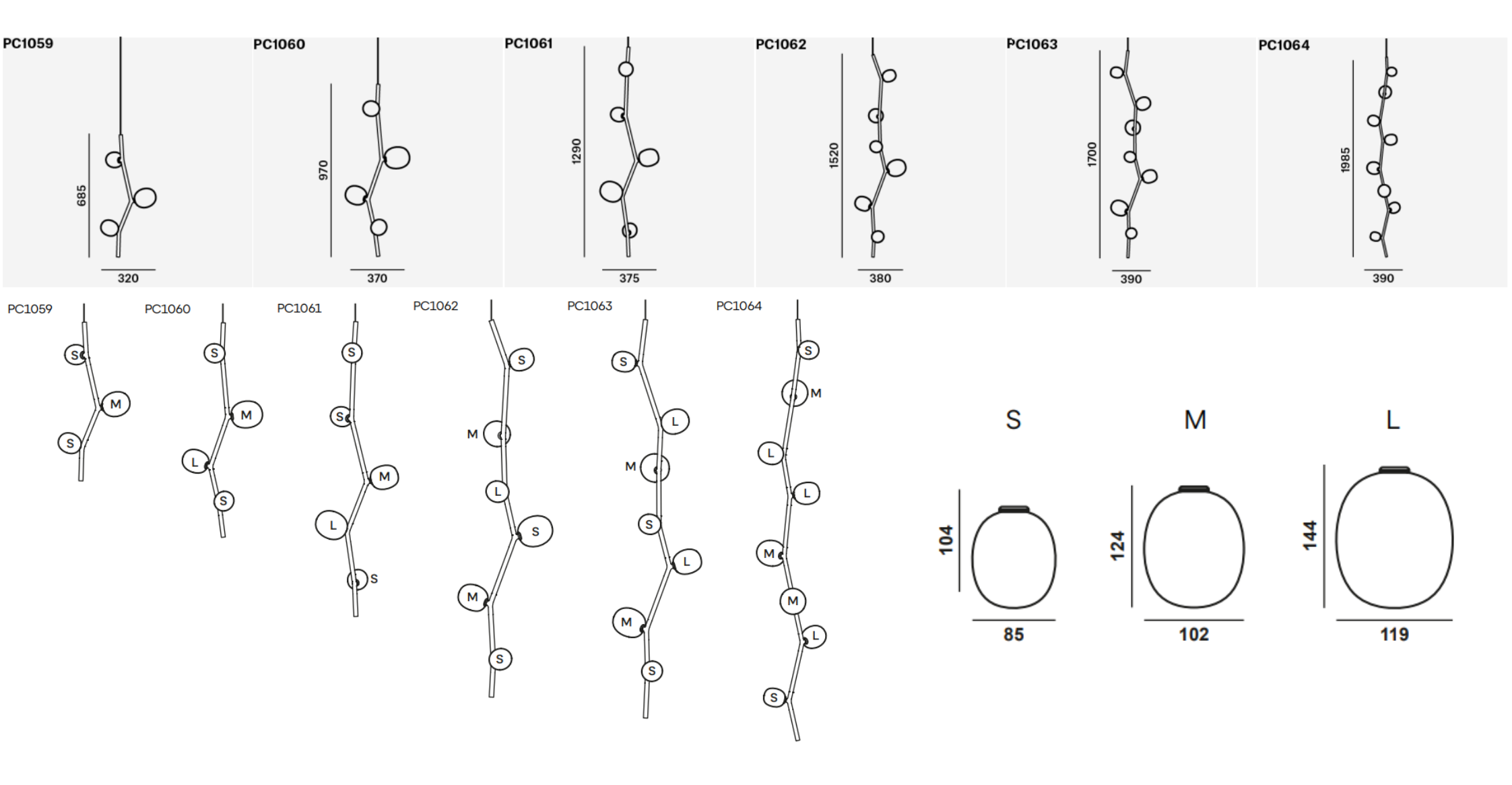 PC1059
685
320

PC1060
970
370

PC1061
1290
375

PC1062
1520
380

PC1063
1700
390

PC1064
1985
390

PC1059
S
M
S

PC1060
S
M
L
S

PC1061
S
S
M
L
S

PC1062
S
M
L
S
M
S

PC1063
S
L
M
S
L
M
S

PC1064
S
M
L
L
M
M
L
S

S
104
85

M
124
102

L
144
119