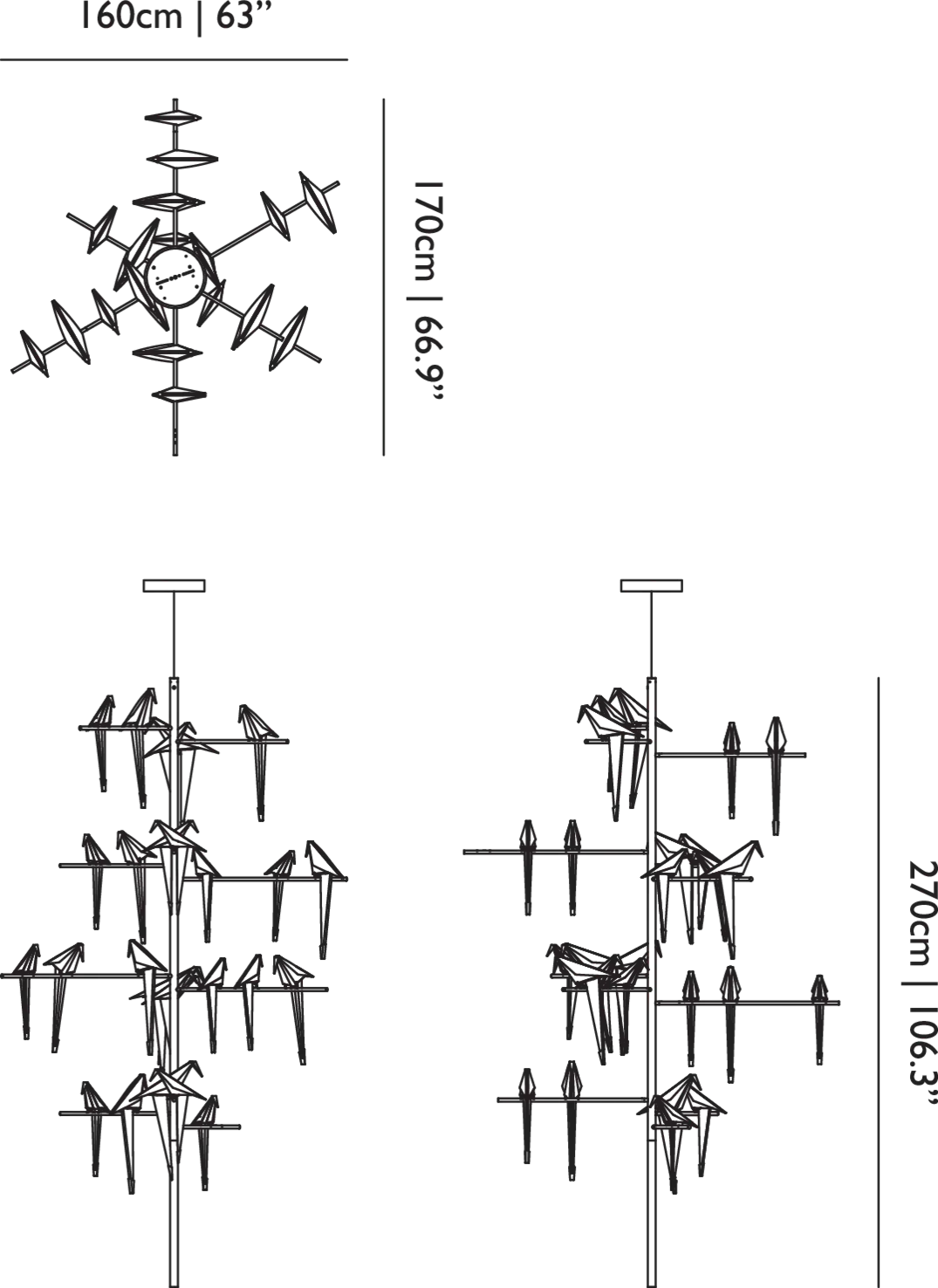 160cm | 63”

170cm | 66.9”

270cm | 106.3”